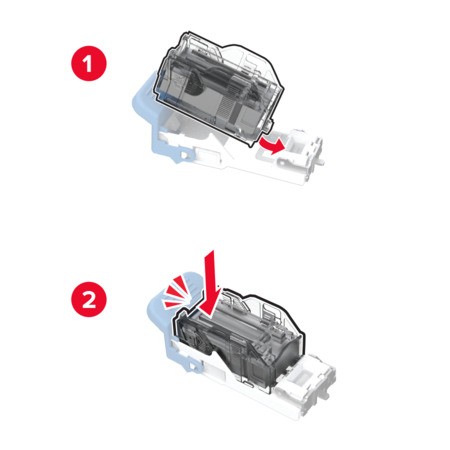 1

2