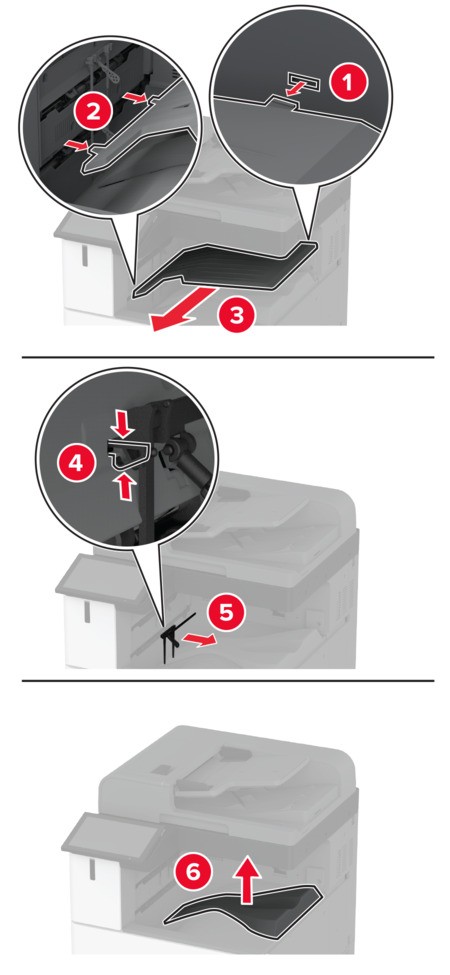 2
1
3
4
5
6