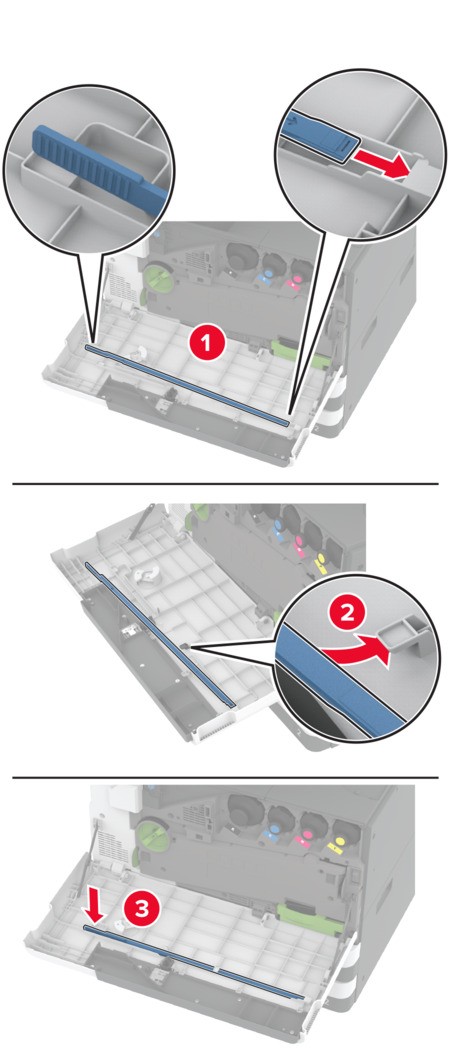 1

2

3