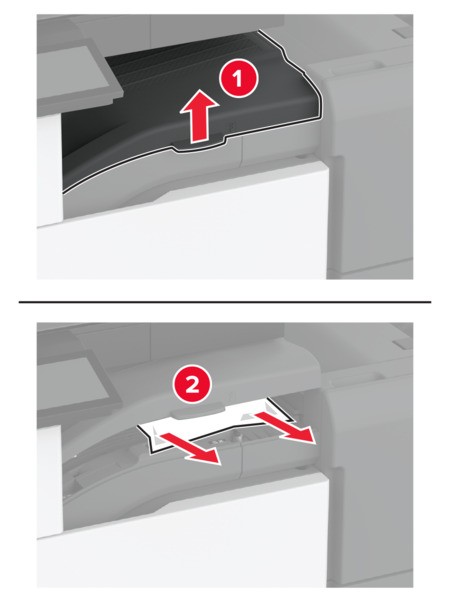 1

2