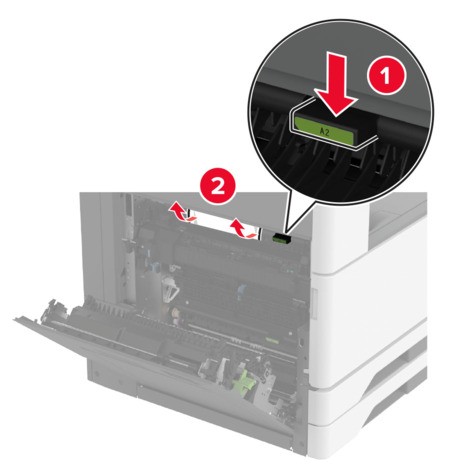 1
A2
2