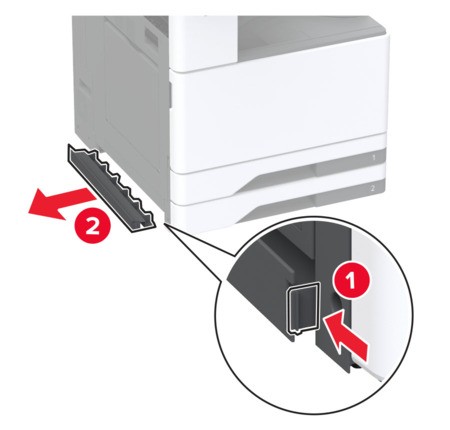 1
2
2
1