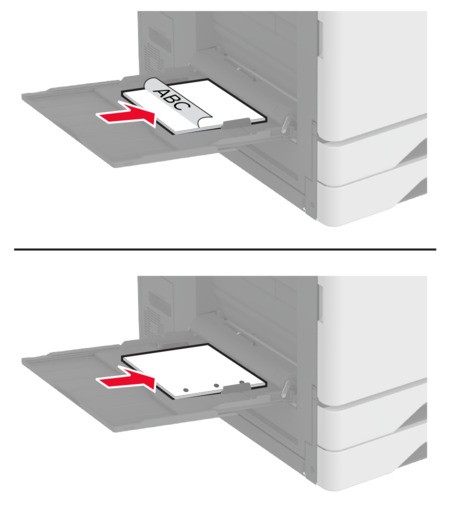 ABC