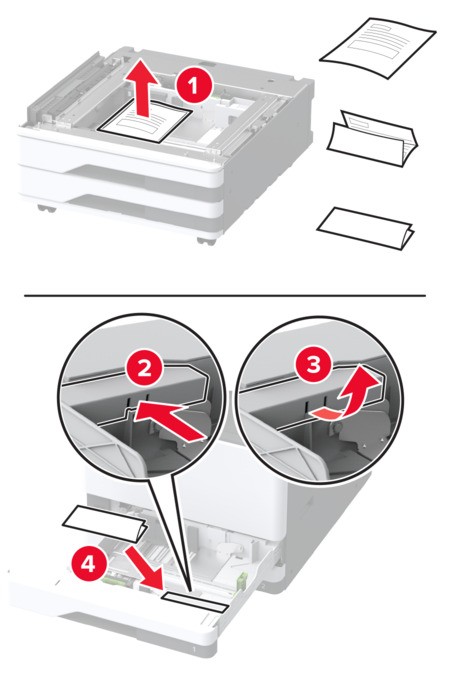 1

2

3

4