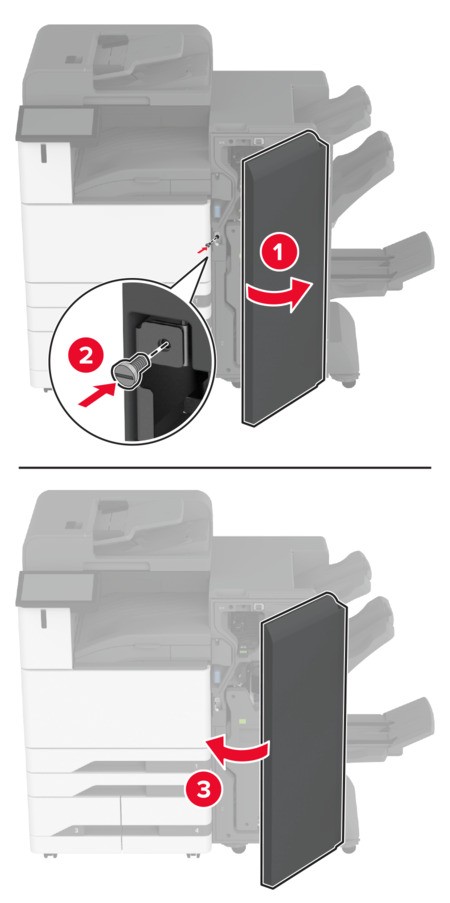 1

2

3