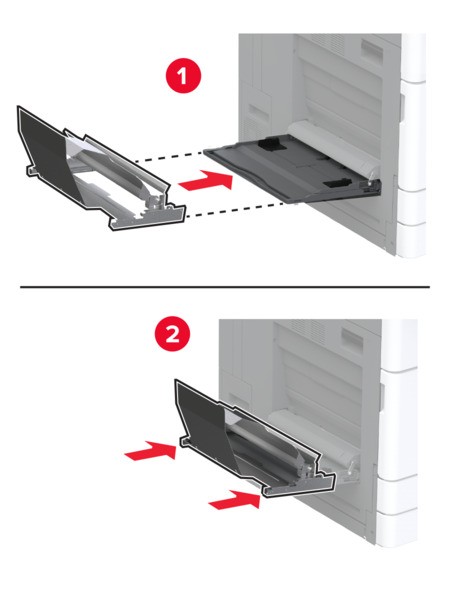 1

2