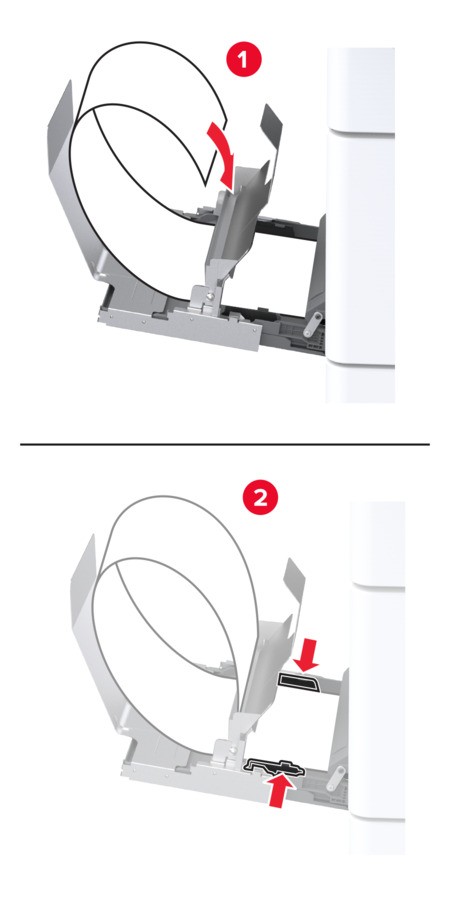 1

2