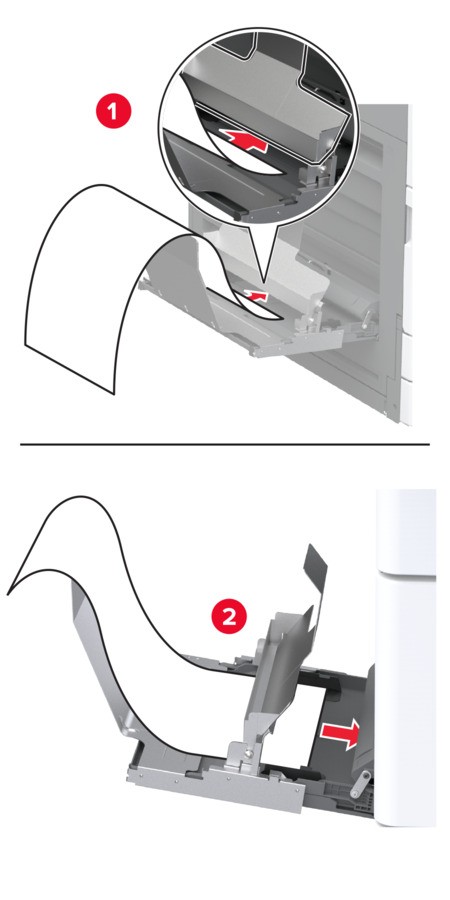 1

2