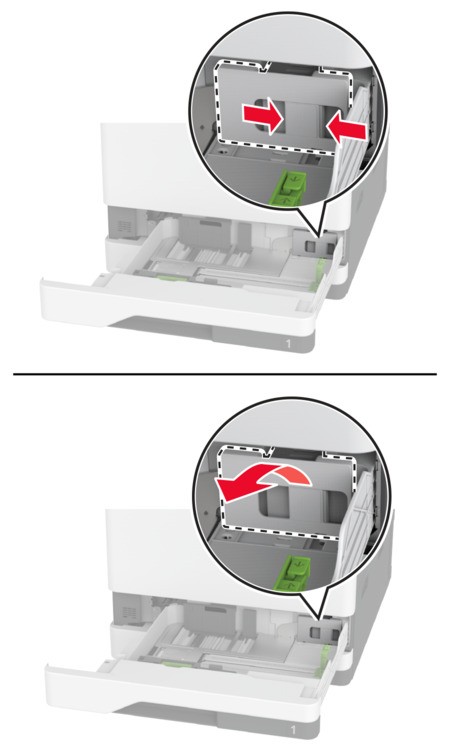 1

1