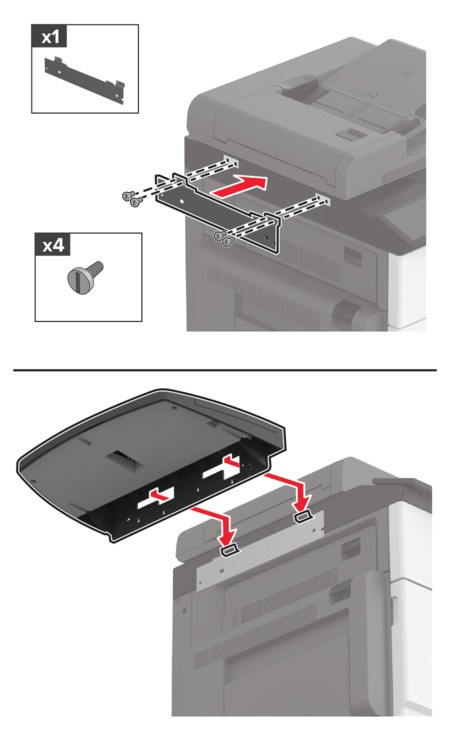 x1

x4