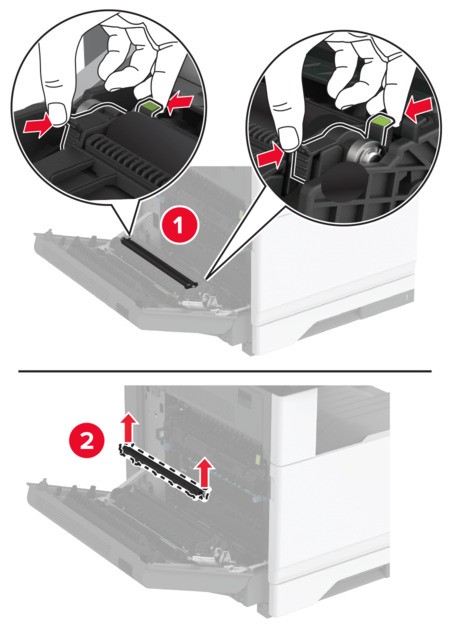 1

2