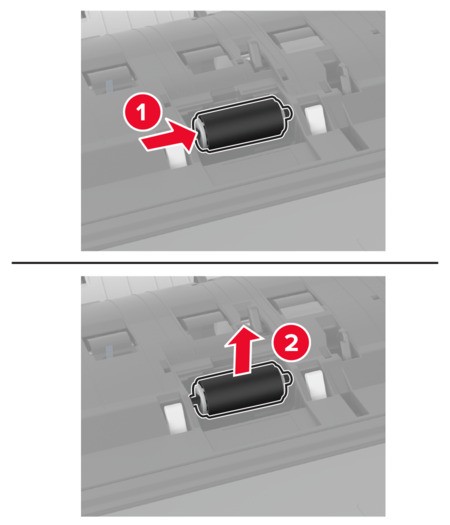 1

2