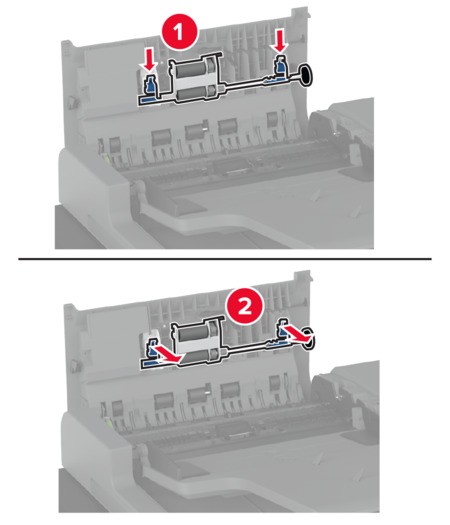 1

2