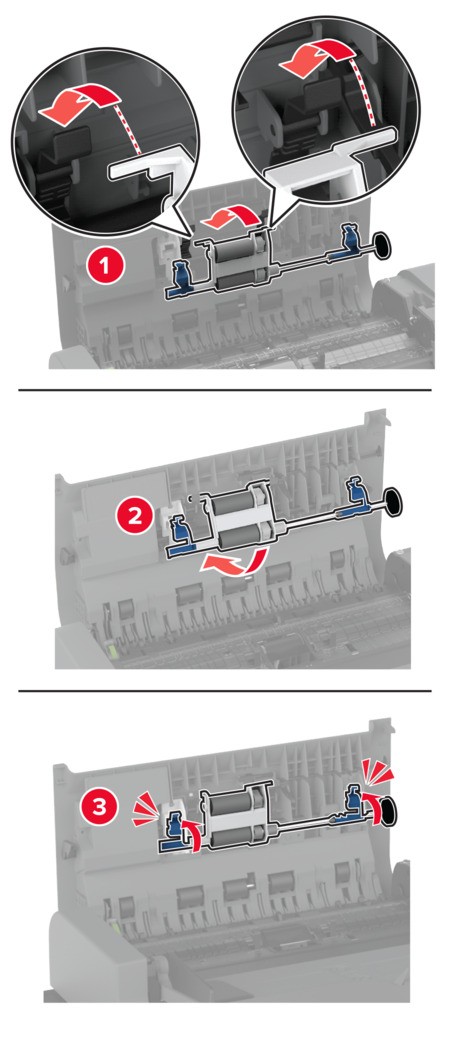 1

2

3