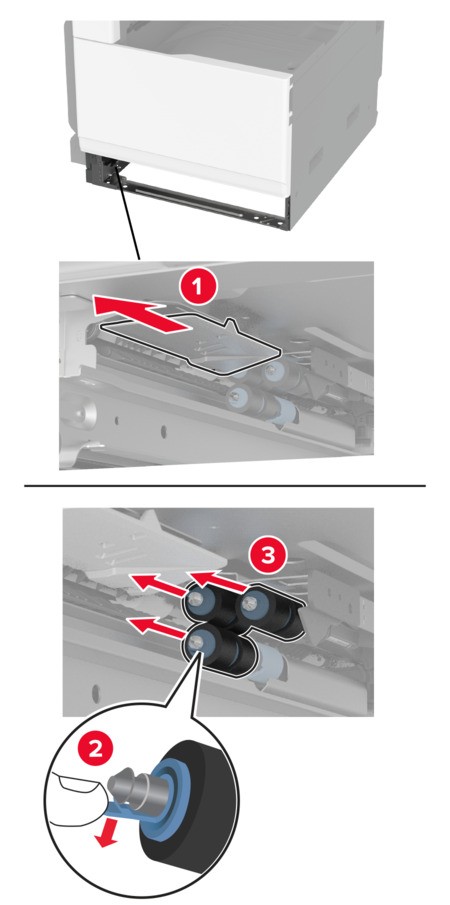 1

3

2