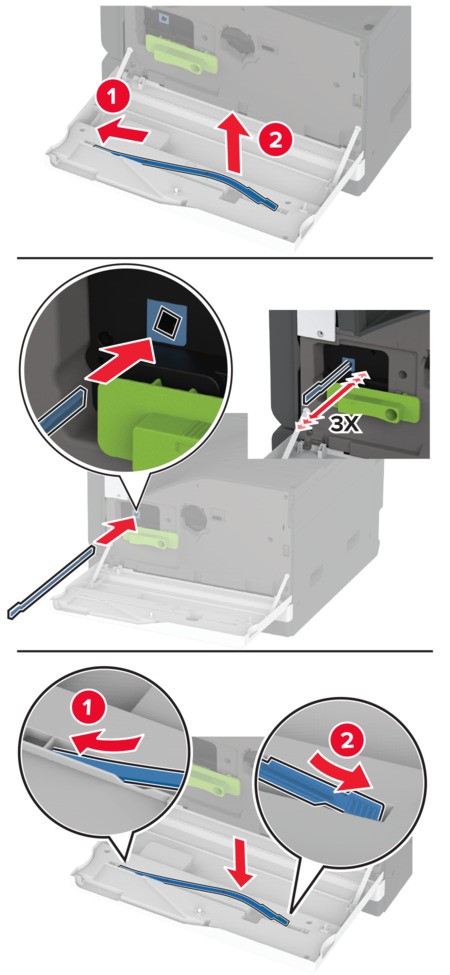 1
2

3X

1
2