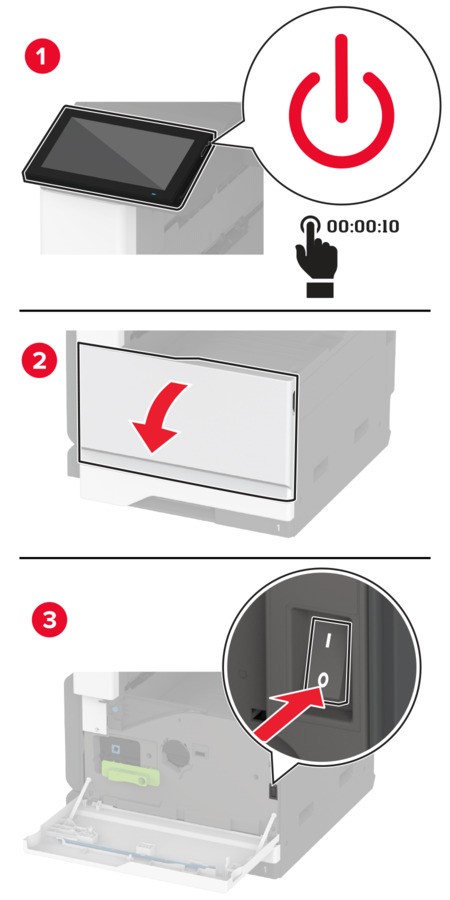 1

00:00:10

2

1

3

I

O