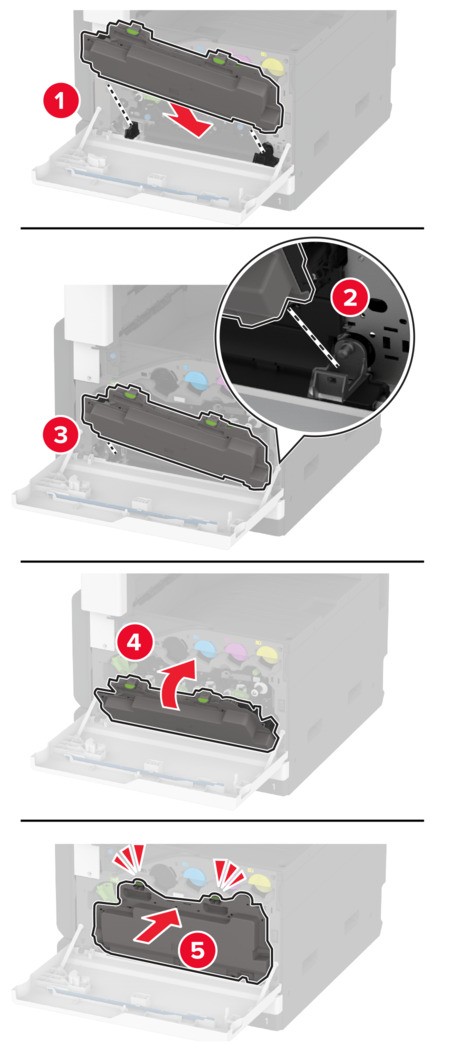 1

2

3

4

5