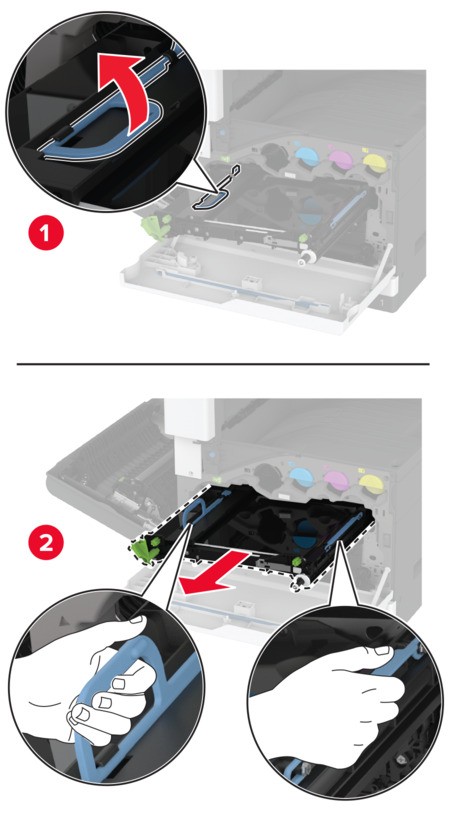 1

2