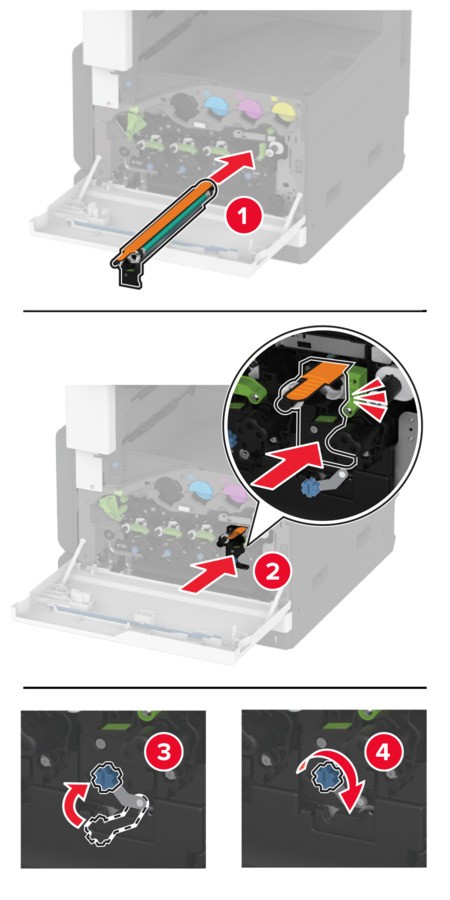 1

2

3

4