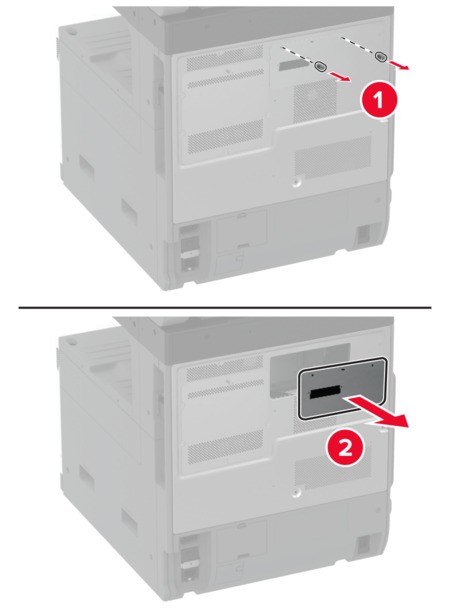 1

2