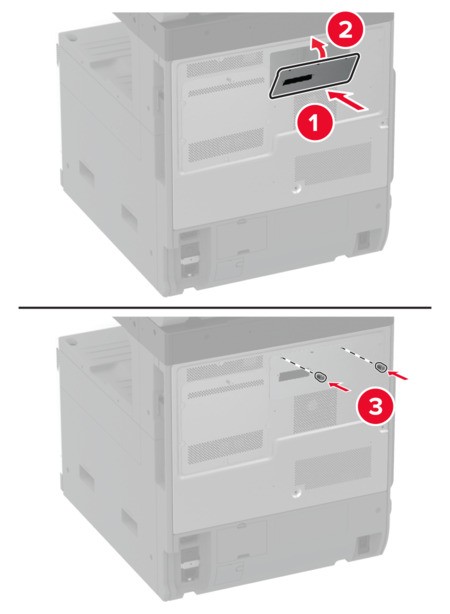 2
1
3