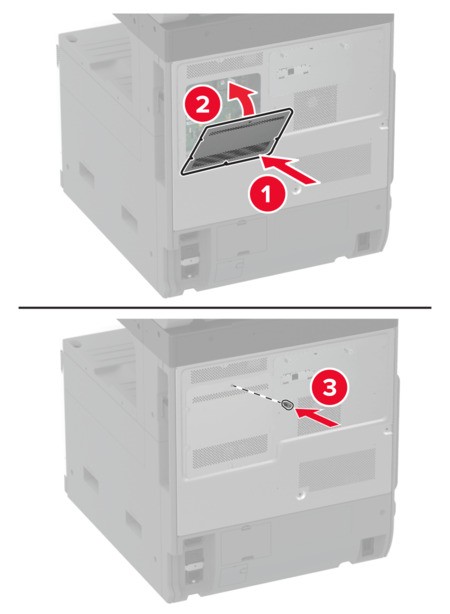 2
1
3