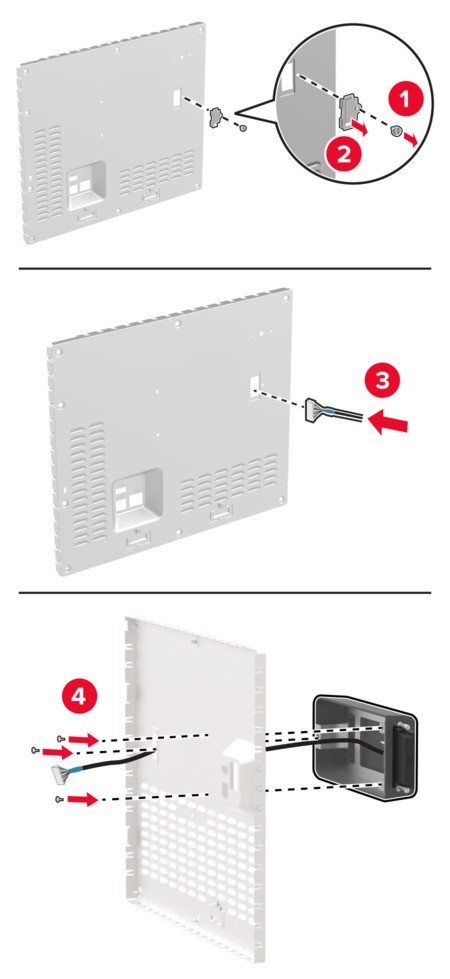 1

2

3

4