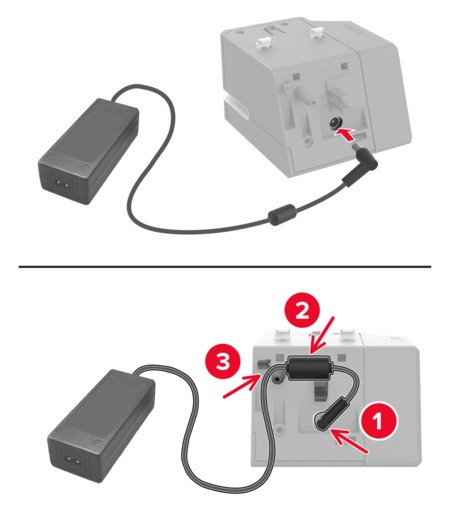 2
3
1