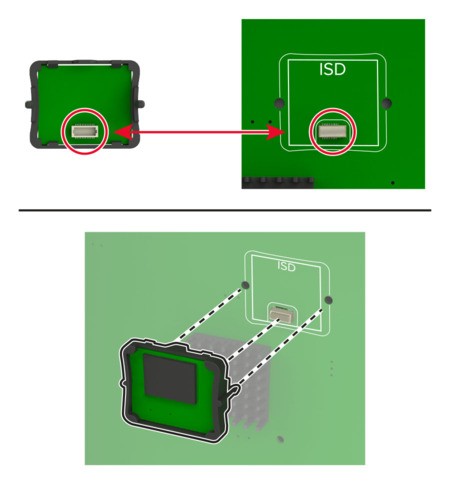 ISD

ISD