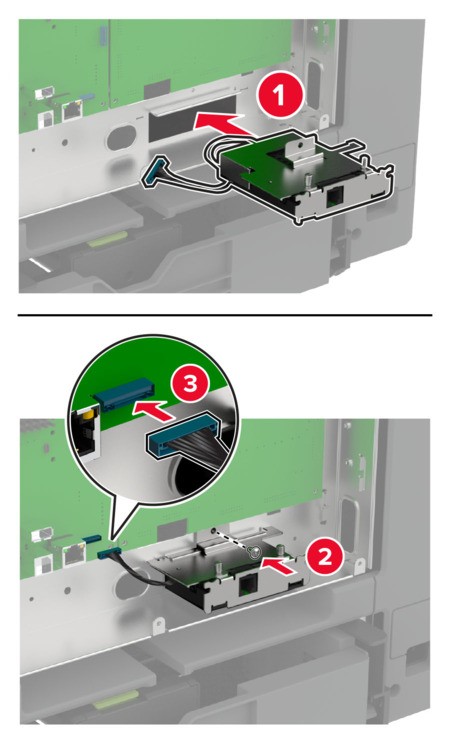 1

3

2