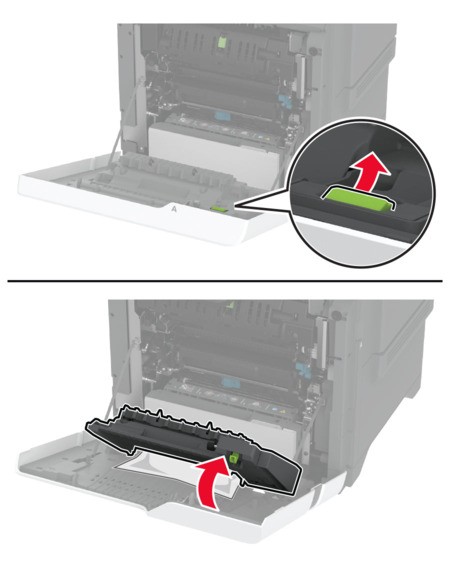 A