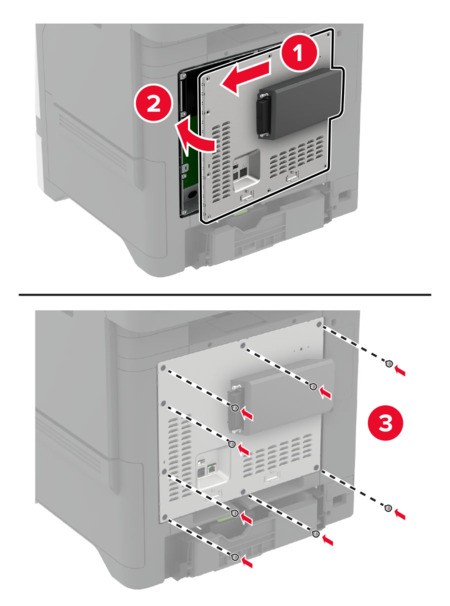 1
2
3