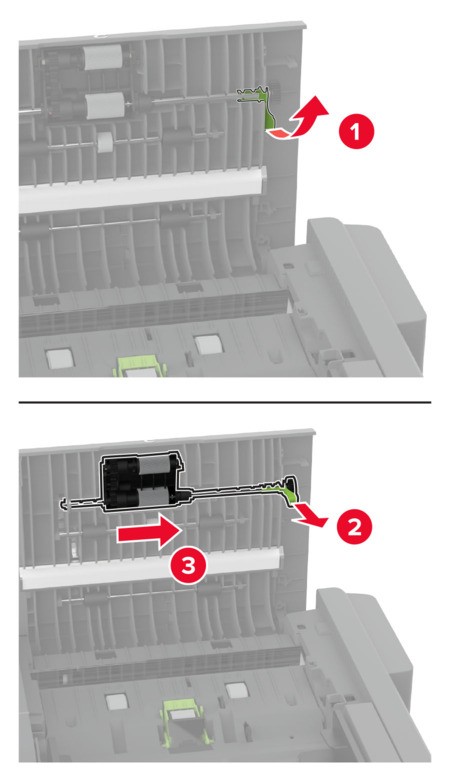 1

2

3