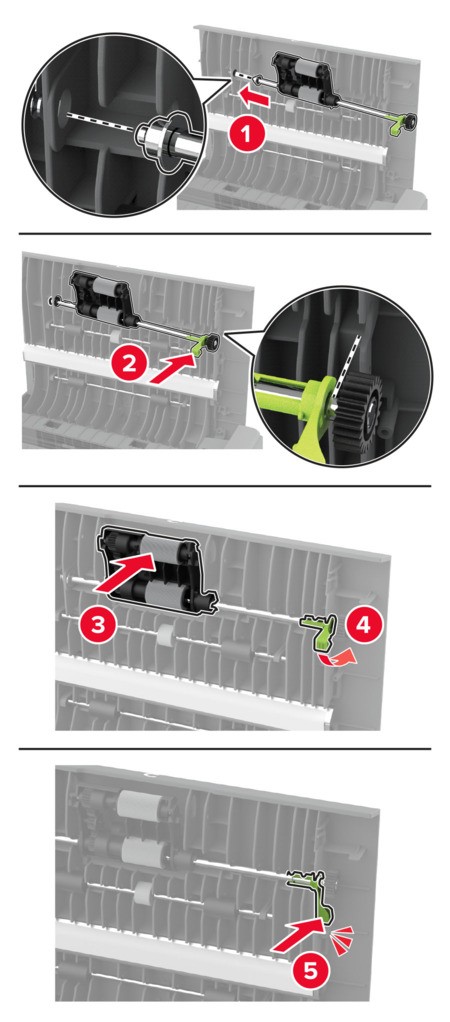 1

2

3

4

5