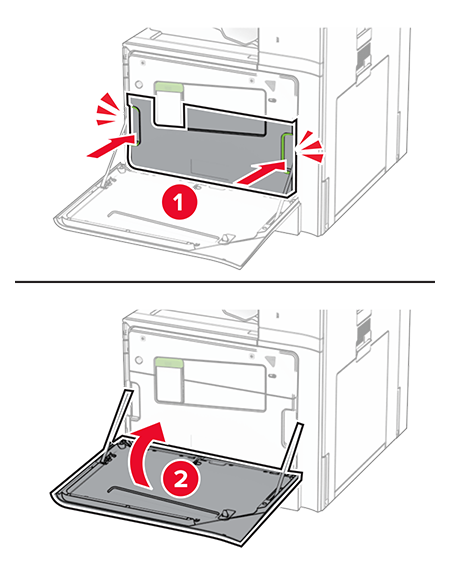 1

2