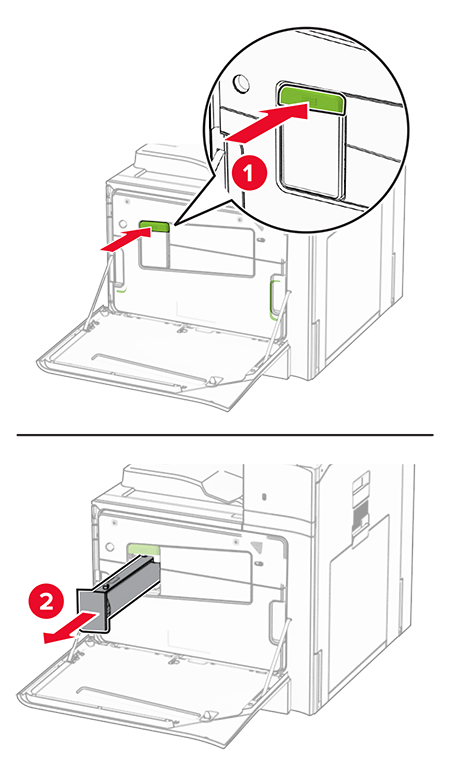 1

2