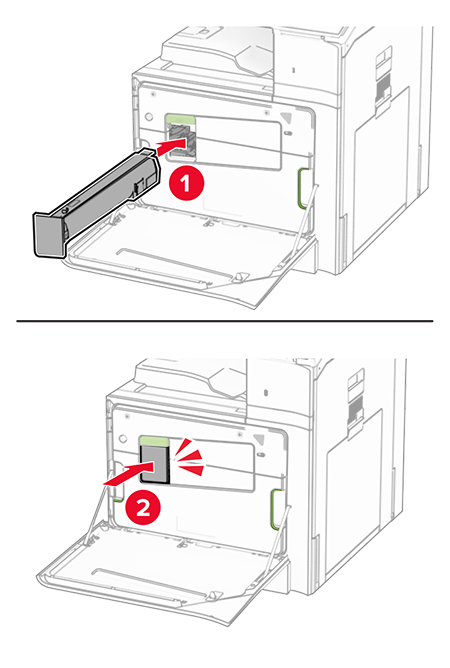 1

2