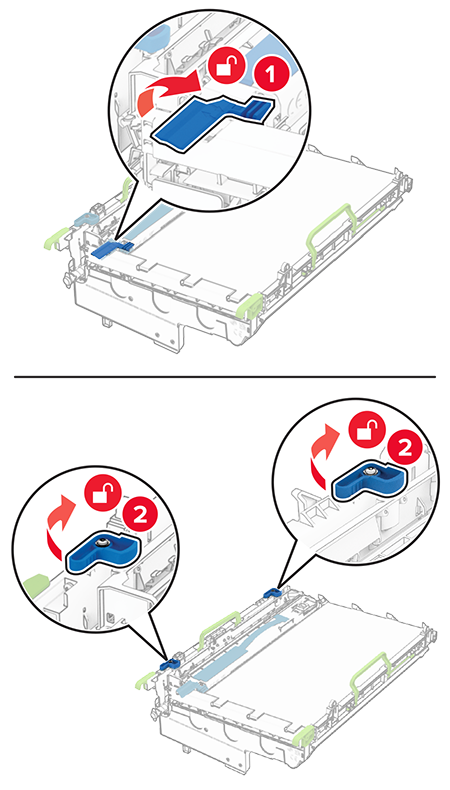 1

2

2