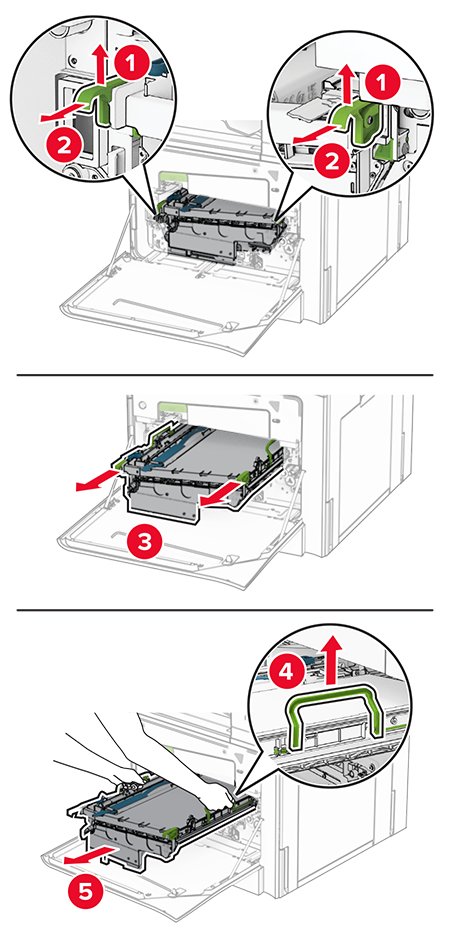 1
2
1
2
3
4
5