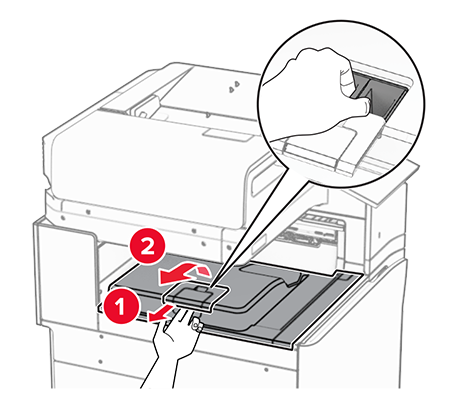 2
1