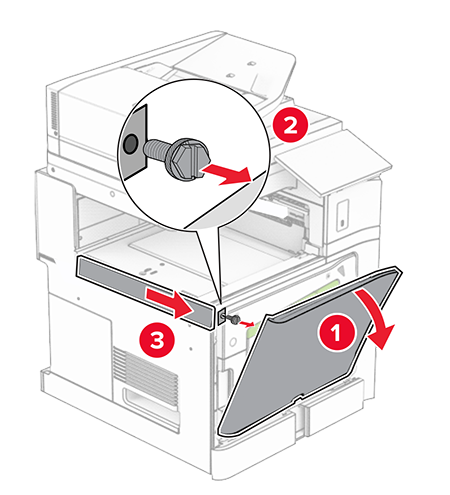 2

3

1