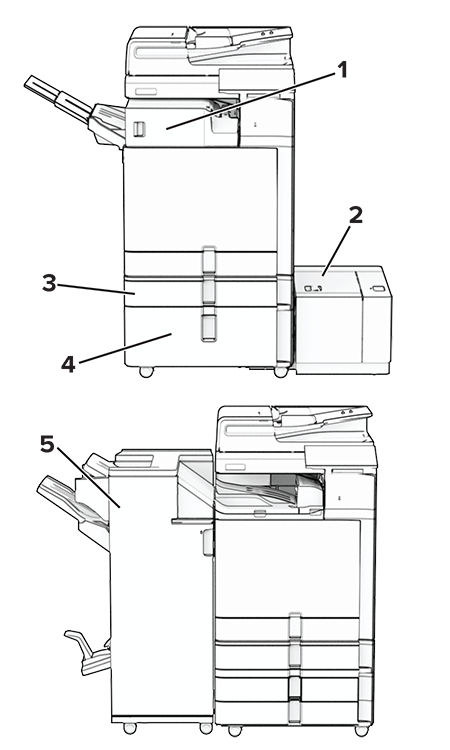 1
2
3
4
5