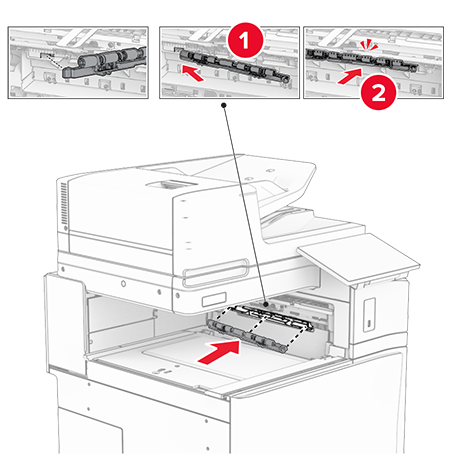 1

2