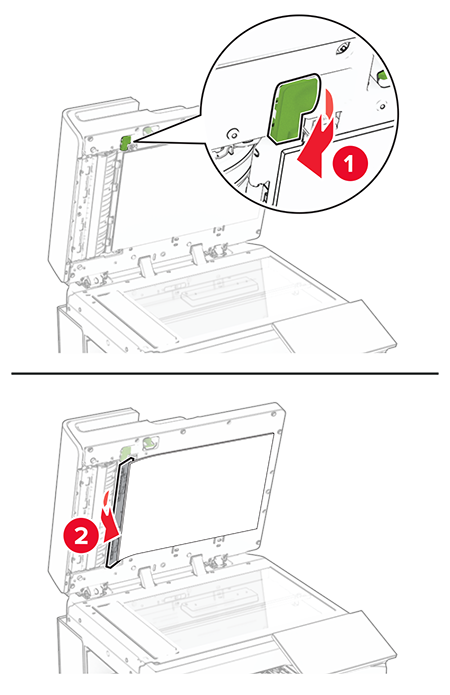 1

2