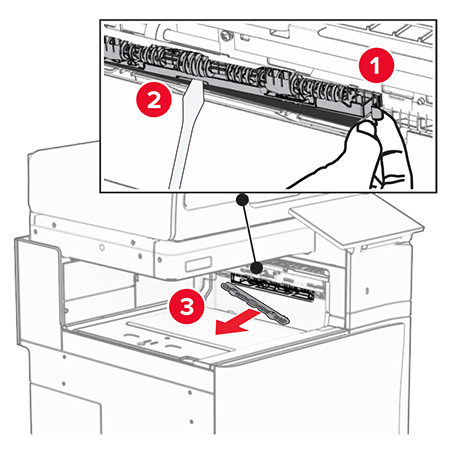 1
2
3