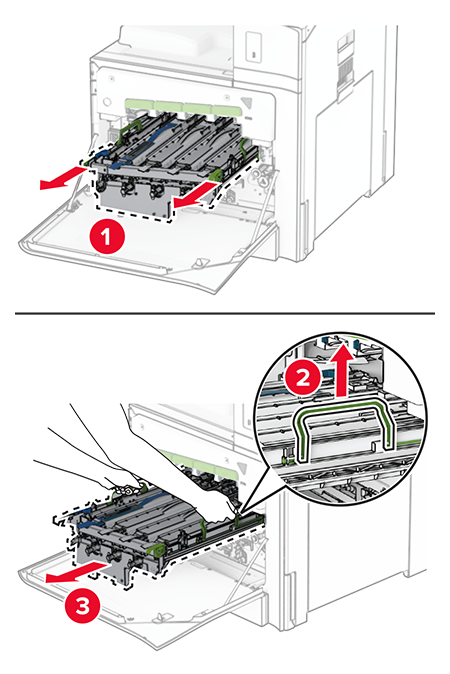 1

2

3