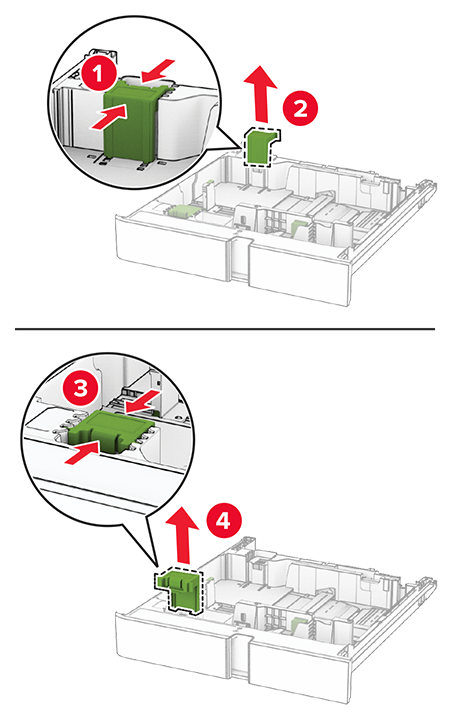 1
2
3
4