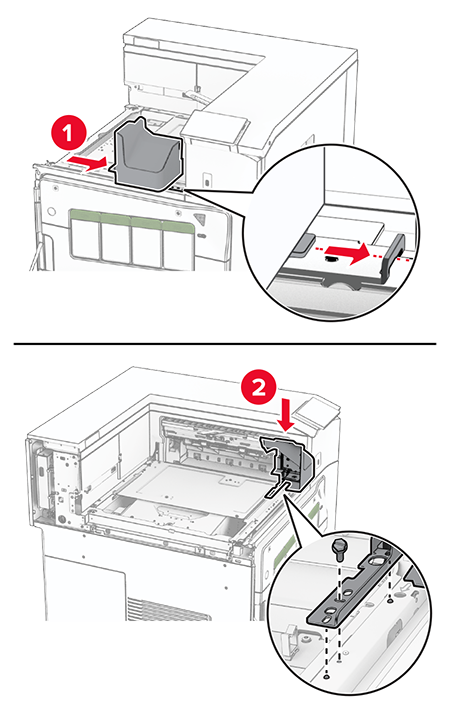 1

2