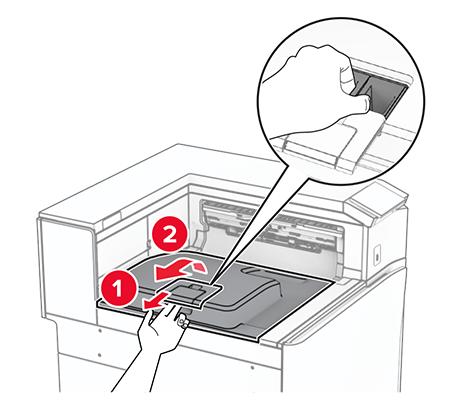 2

1